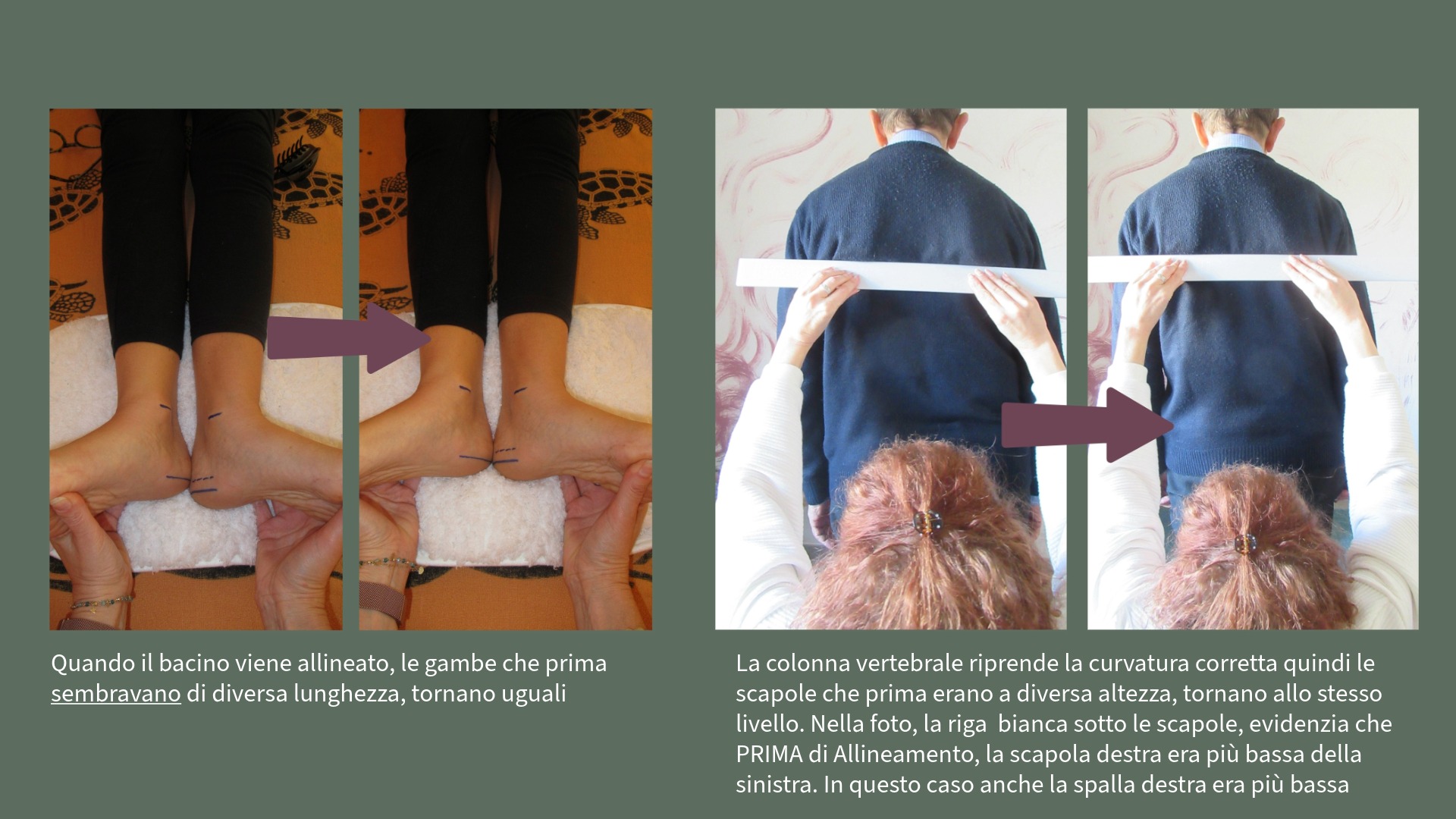 Quando il bacino viene allineato, le gambe che prima sembravano di diversa lunghezza, tornano uguali

La colonna vertebrale riprende la curvatura corretta quindi le scapole che prima erano a diversa altezza, tornano allo stesso livello. Nella foto, la riga bianca sotto le scapole, evidenzia che PRIMA di Allineamento, la scapola destra era più bassa della sinistra. In questo caso anche la spalla destra era più bassa